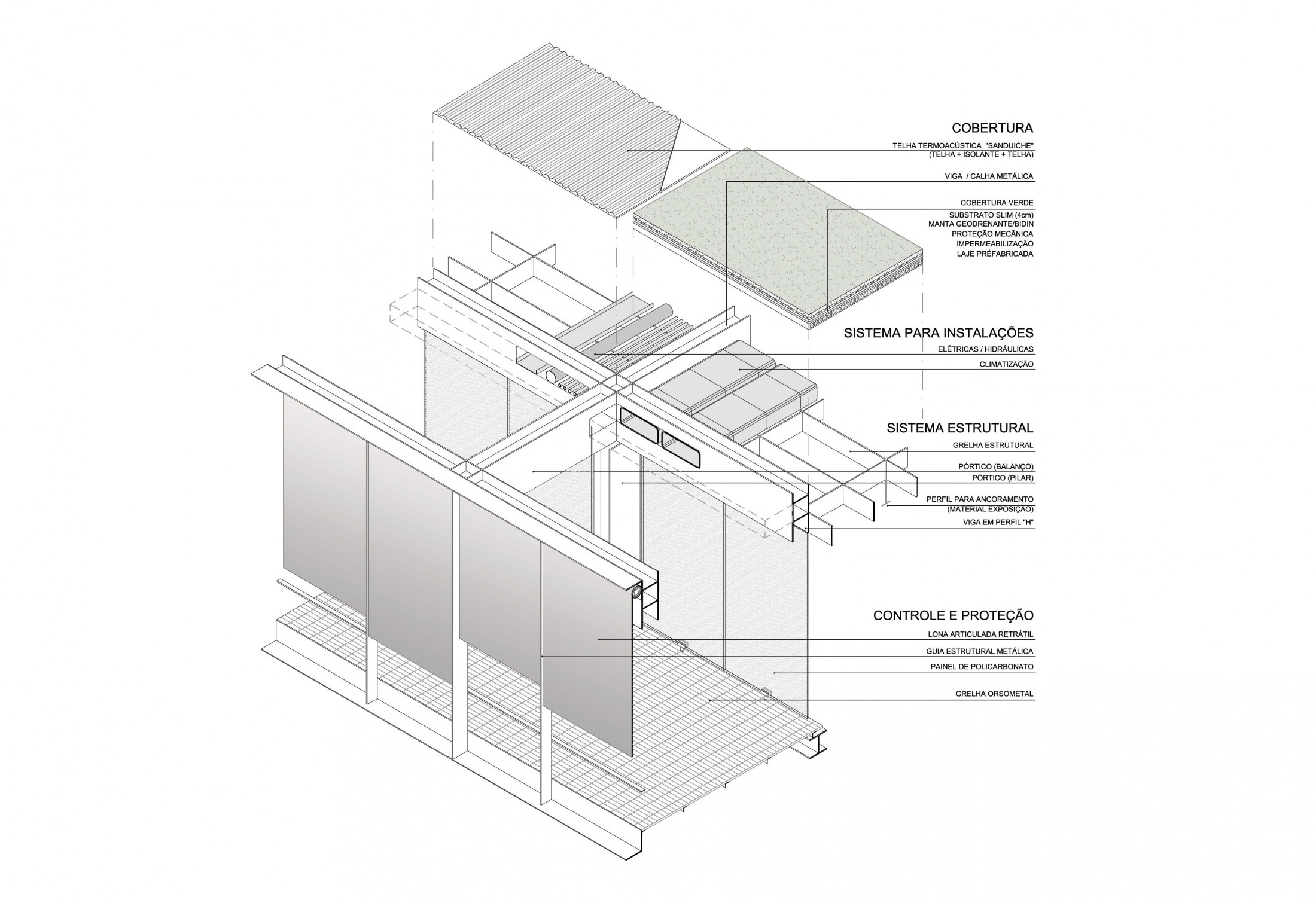 COBERTURA

TELHA TERMOACÚSTICA "SANDUICHE"
(TELHA + ISOLANTE + TELHA)

VIGA / CALHA METÁLICA

COBERTURA VERDE
SUBSTRATO SLIM (4cm)
MANTA GEODRENANTE/BIDIN
PROTEÇÃO MECÂNICA
IMPERMEABILIZAÇÃO
LAJE PRÉFABRICADA

SISTEMA PARA INSTALAÇÕES

ELÉTRICAS / HIDRÁULICAS

CLIMATIZAÇÃO

SISTEMA ESTRUTURAL

GRELHA ESTRUTURAL

PÓRTICO (BALANÇO)
PÓRTICO (PILAR)

PERFIL PARA ANCORAMENTO
(MATERIAL EXPOSIÇÃO)

VIGA EM PERFIL "H"

CONTROLE E PROTEÇÃO

LONA ARTICULADA RETRÁTIL

GUIA ESTRUTURAL METÁLICA

PAINEL DE POLICARBONATO

GRELHA ORSOMETAL