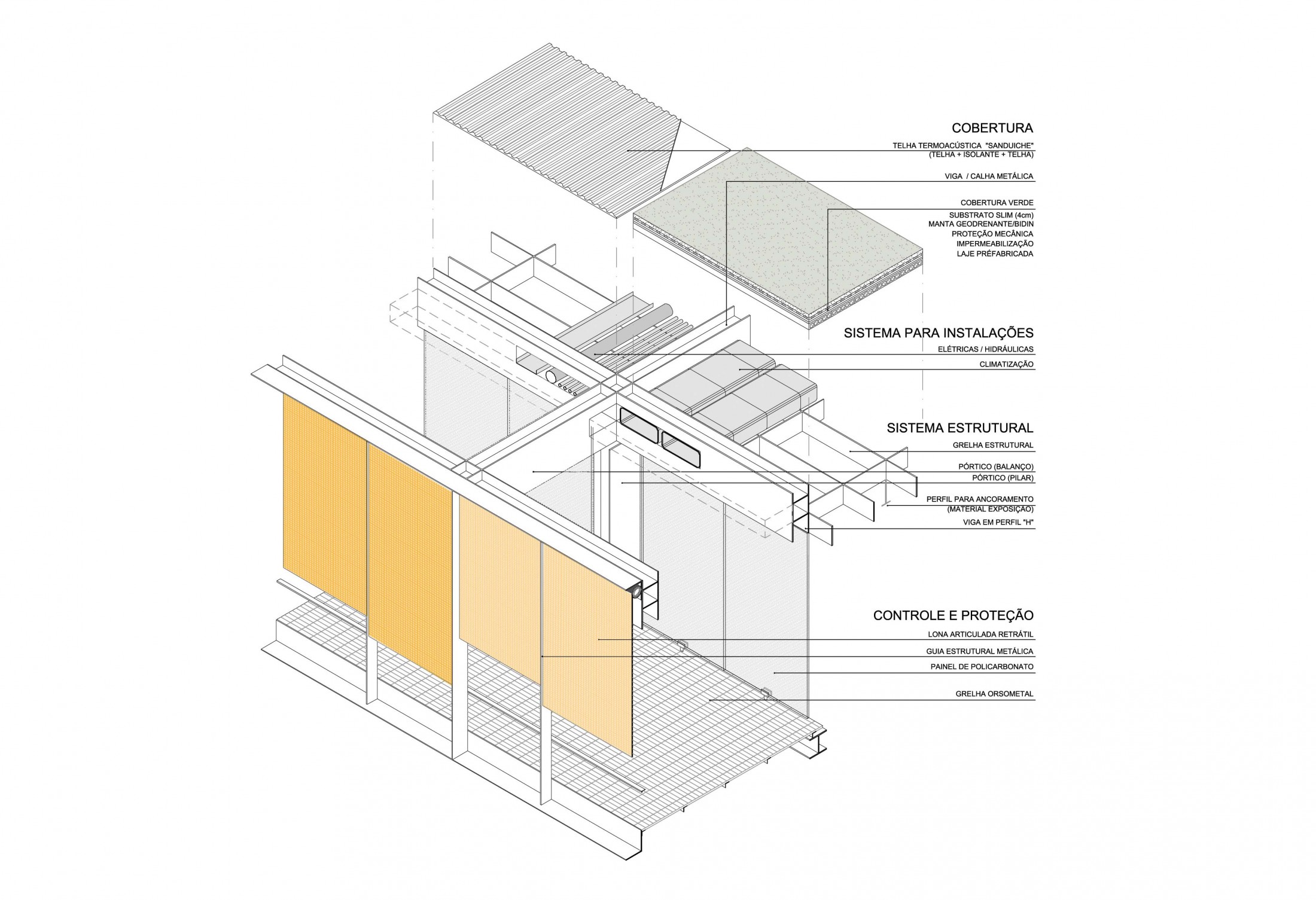 COBERTURA

TELHA TERMOACÚSTICA "SANDUICHE"
(TELHA + ISOLANTE + TELHA)

VIGA / CALHA METÁLICA

COBERTURA VERDE
SUBSTRATO SLIM (4cm)
MANTA GEODRENANTE/BIDIN
PROTEÇÃO MECÂNICA
IMPERMEABILIZAÇÃO
LAJE PRÉFABRICADA

SISTEMA PARA INSTALAÇÕES

ELÉTRICAS / HIDRÁULICAS

CLIMATIZAÇÃO

SISTEMA ESTRUTURAL

GRELHA ESTRUTURAL

PÓRTICO (BALANÇO)
PÓRTICO (PILAR)

PERFIL PARA ANCORAMENTO
(MATERIAL EXPOSIÇÃO)

VIGA EM PERFIL "H"

CONTROLE E PROTEÇÃO

LONA ARTICULADA RETRÁTIL

GUIA ESTRUTURAL METÁLICA

PAINEL DE POLICARBONATO

GRELHA ORSOMETAL